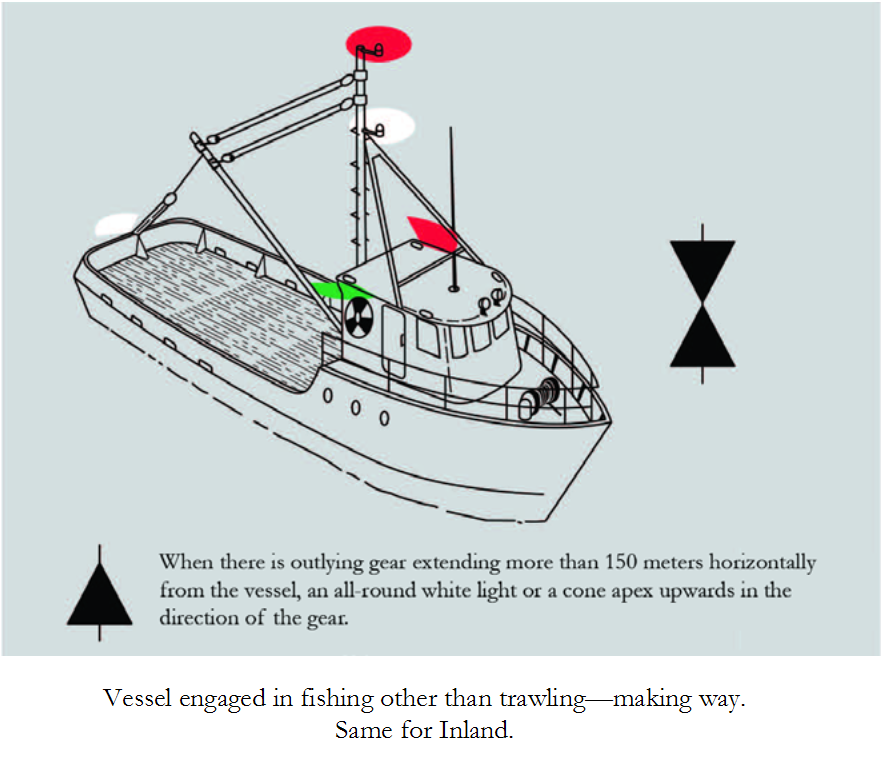 When there is outlying gear extending more than 150 meters horizontally from the vessel, an all-round white light or a cone apex upwards in the direction of the gear.

Vessel engaged in fishing other than trawling—making way.
Same for Inland.